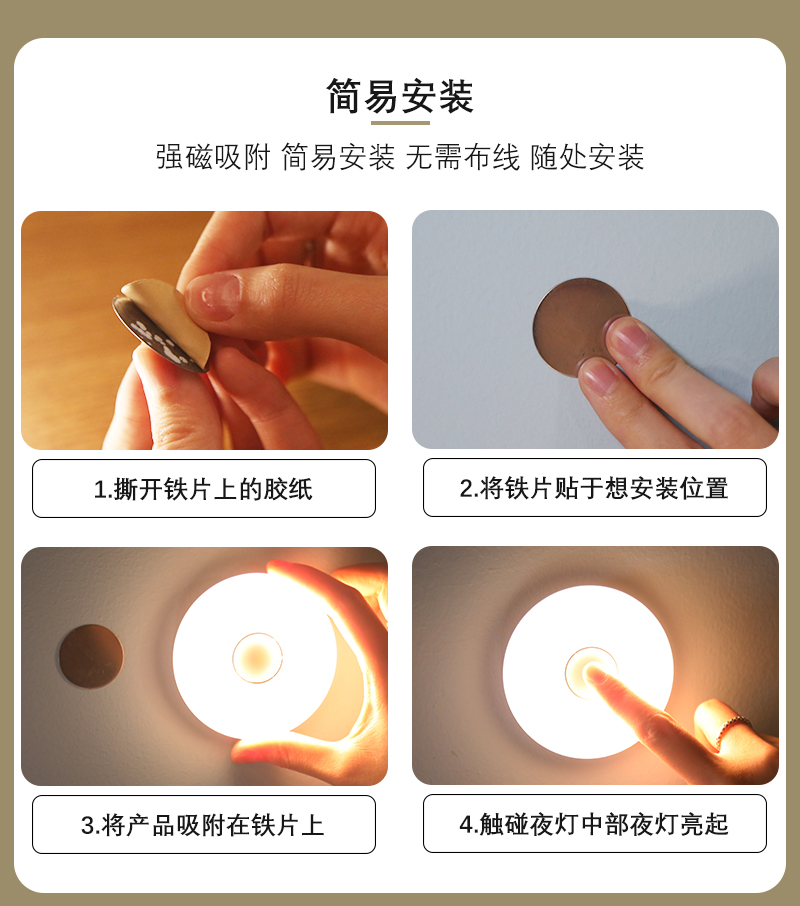 简易安装

强磁吸附 简易安装 无需布线 随处安装

1.撕开铁片上的胶纸

2.将铁片贴于想安装位置

3.将产品吸附在铁片上

4.触碰夜灯中部夜灯亮起