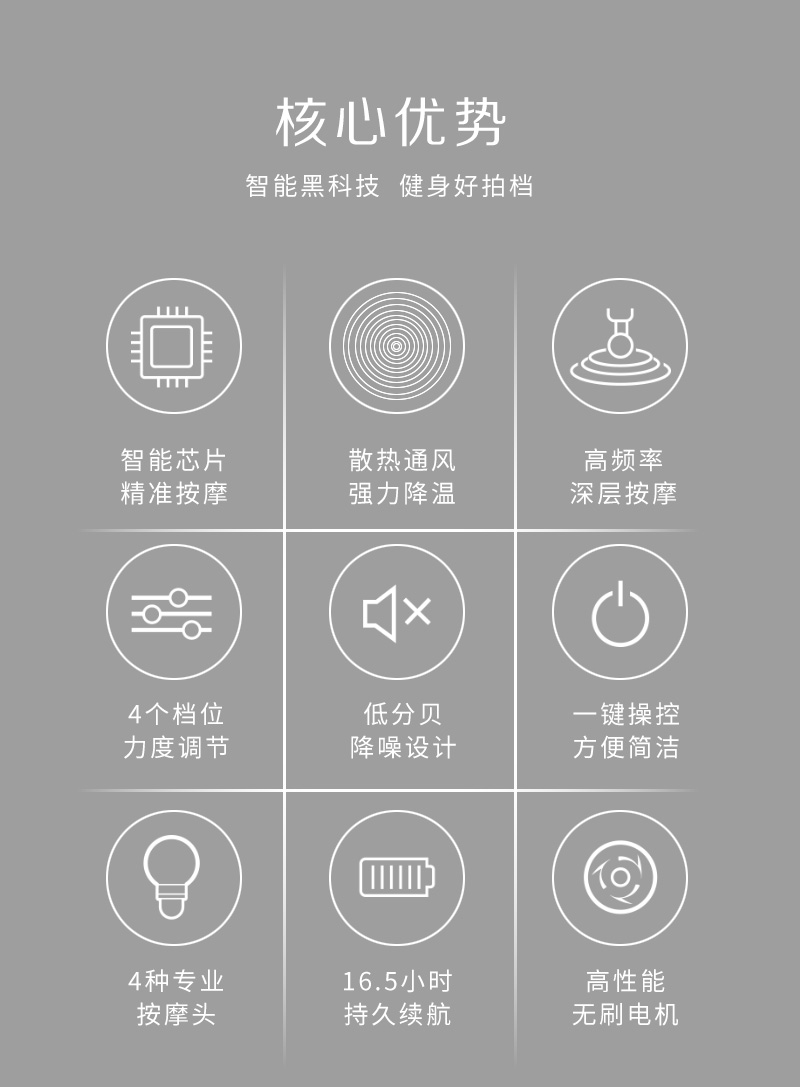 核心优势

智能黑科技 健身好拍档

智能芯片
精准按摩

散热通风
强力降温

高频率
深层按摩

4个档位
力度调节

低分贝
降噪设计

一键操控
方便简洁

4种专业
按摩头

16.5小时
持久续航

高性能
无刷电机