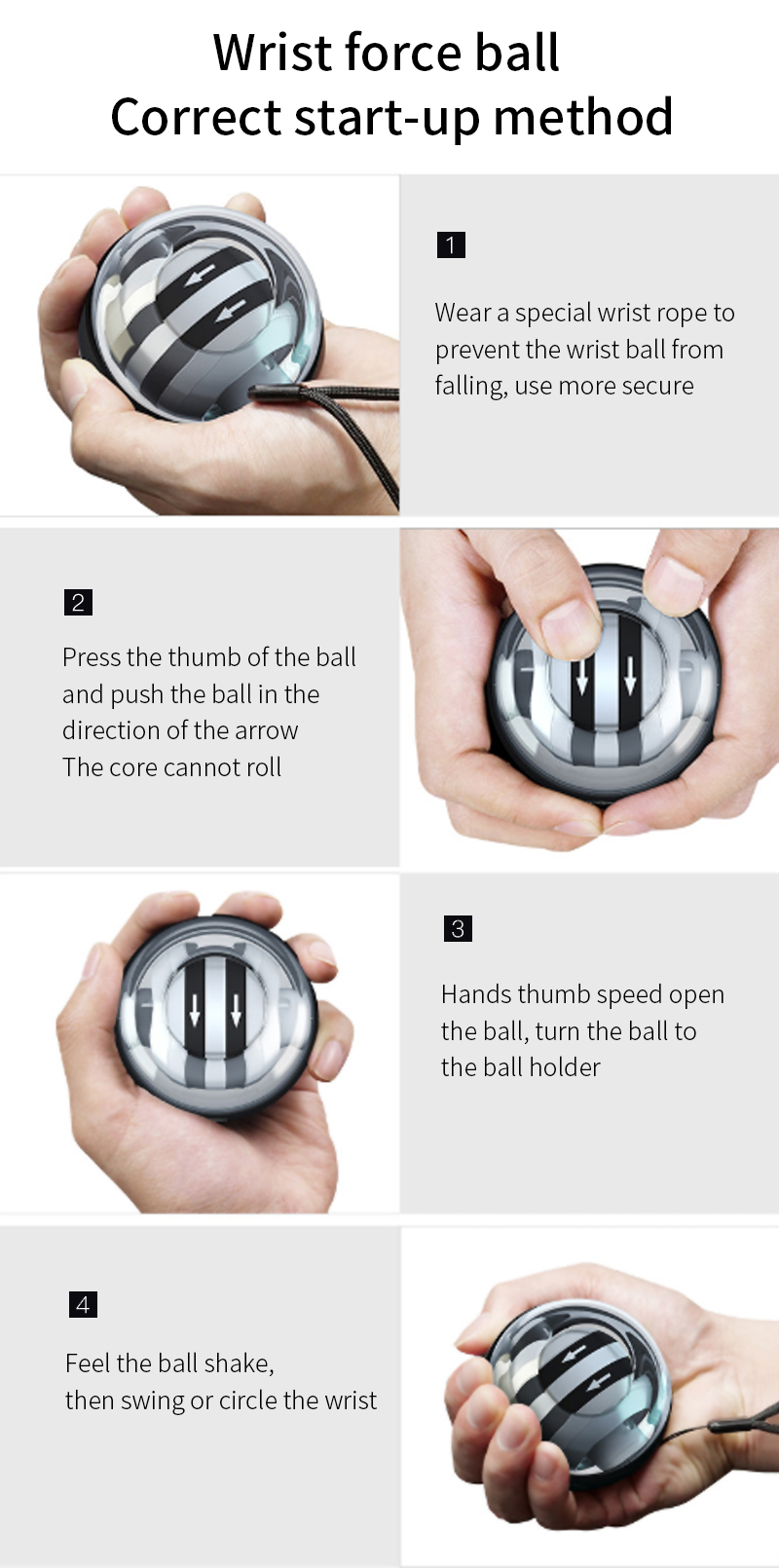 Wrist force ball
Correct start-up method

1

Wear a special wrist rope to prevent the wrist ball from falling, use more secure

2

Press the thumb of the ball and push the ball in the direction of the arrow
The core cannot roll

3

Hands thumb speed open the ball, turn the ball to the ball holder

4

Feel the ball shake,
then swing or circle the wrist