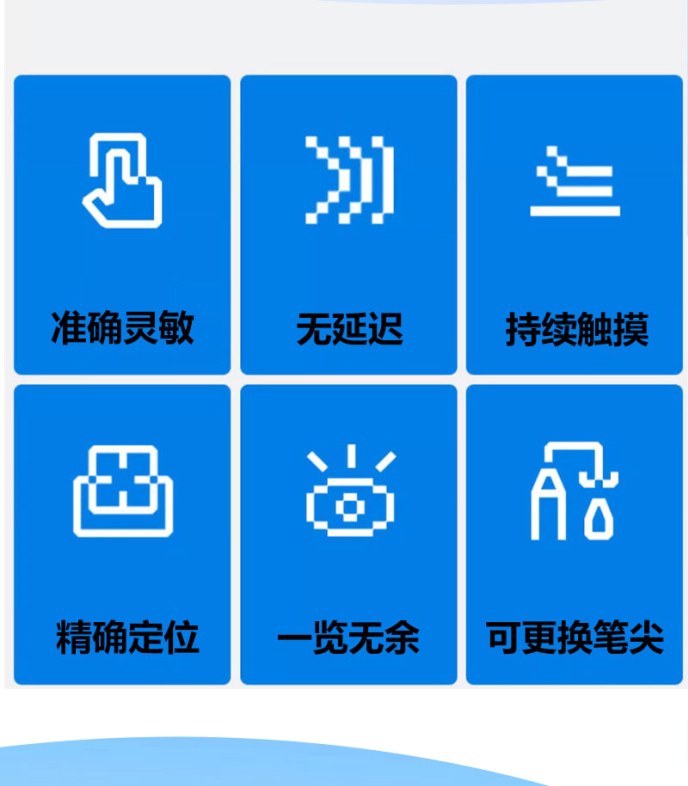 准确灵敏

无延迟

持续触摸

精确定位

一览无余

可更换笔尖