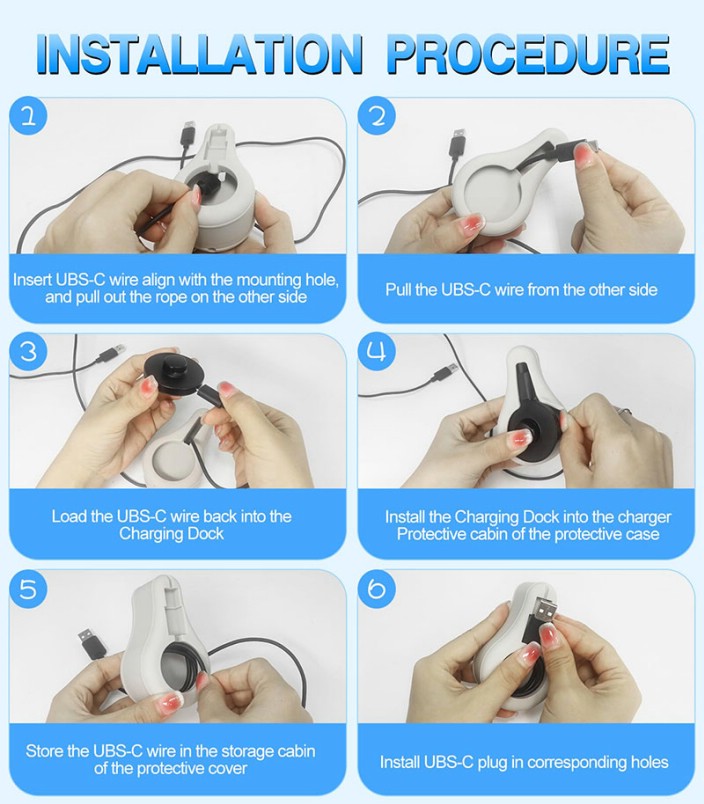 INSTALLATION PROCEDURE

1

Insert UBS-C wire align with the mounting hole, and pull out the rope on the other side

2

Pull the UBS-C wire from the other side

3

Load the UBS-C wire back into the Charging Dock

4

Install the Charging Dock into the charger Protective cabin of the protective case

5

Store the UBS-C wire in the storage cabin of the protective cover

6

Install UBS-C plug in corresponding holes